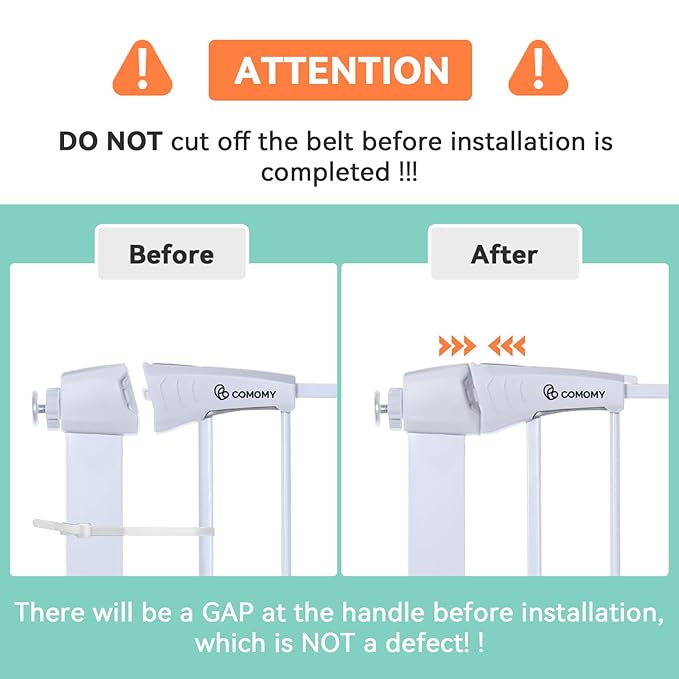 ATTENTION

DO NOT cut off the belt before installation is completed !!!

Before

COMOMY

After

COMOMY

There will be a GAP at the handle before installation, which is NOT a defect! !