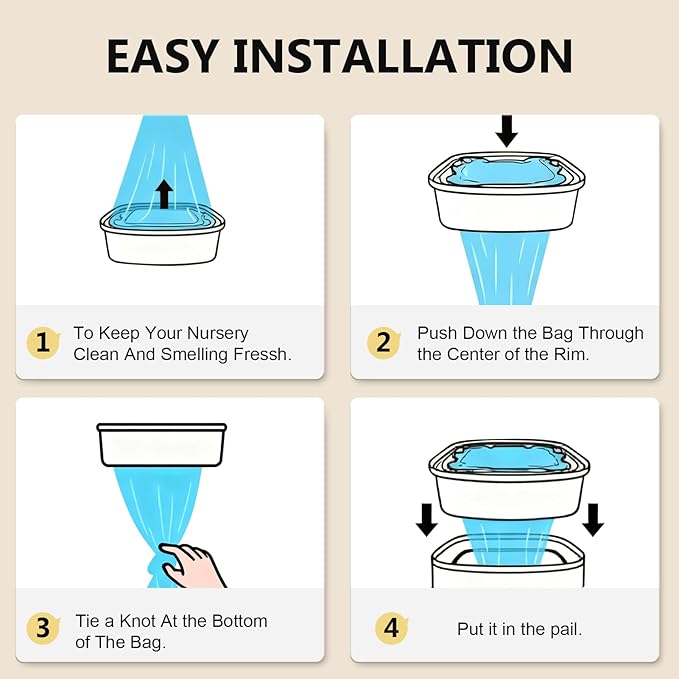 EASY INSTALLATION

1 To Keep Your Nursery Clean And Smelling Fressh.

2 Push Down the Bag Through the Center of the Rim.

3 Tie a Knot At the Bottom of The Bag.

4 Put it in the pail.