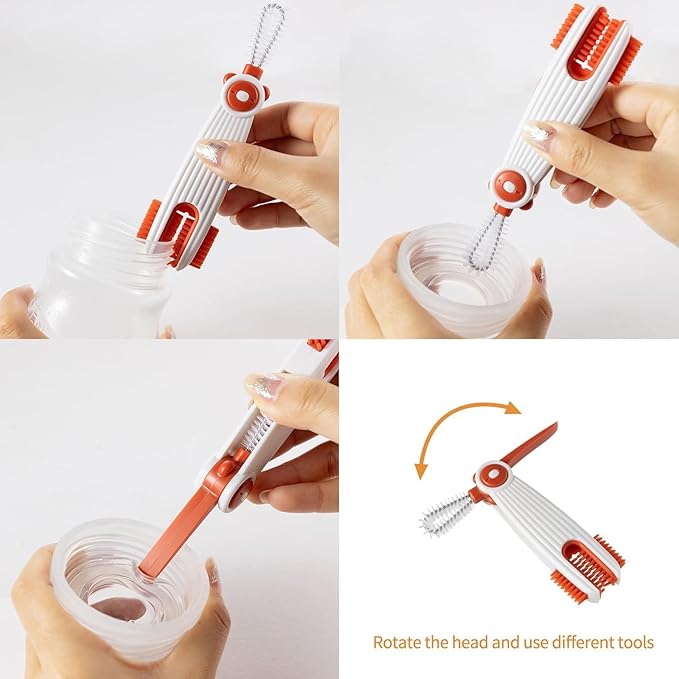 Rotate the head and use different tools