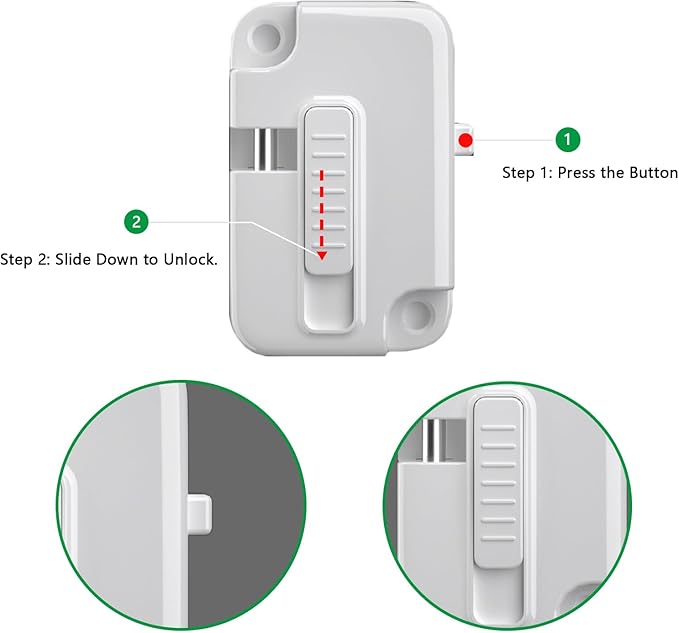 1

Step 1: Press the Button

2

Step 2: Slide Down to Unlock.