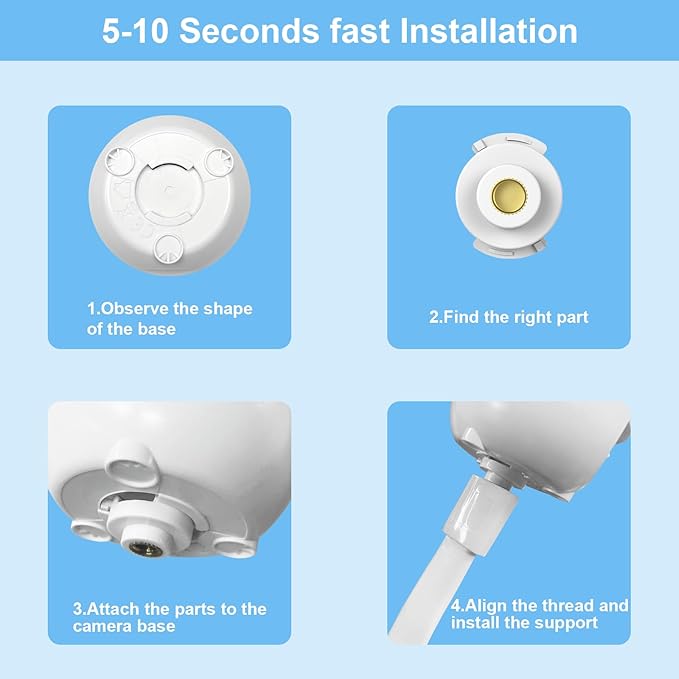 5-10 Seconds fast Installation

1.Observe the shape of the base

2.Find the right part

3.Attach the parts to the camera base

4.Align the thread and install the support