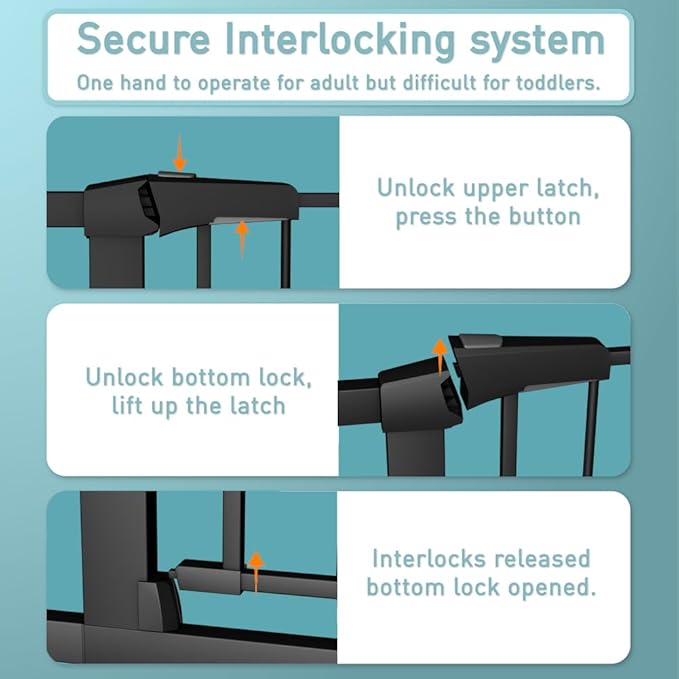 Secure Interlocking system
One hand to operate for adult but difficult for toddlers.

Unlock upper latch, press the button

Unlock bottom lock, lift up the latch

Interlocks released bottom lock opened.