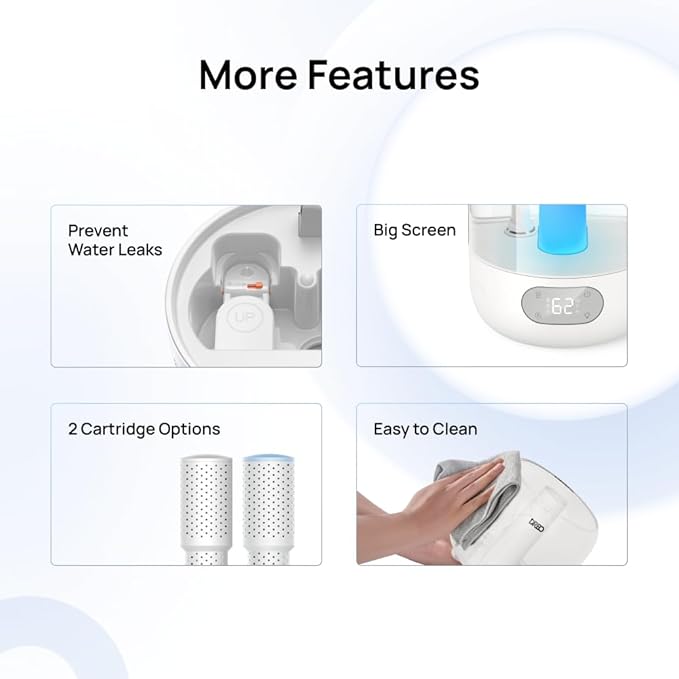 More Features

Prevent Water Leaks

UP

Big Screen

62

2 Cartridge Options

Easy to Clean

DREO