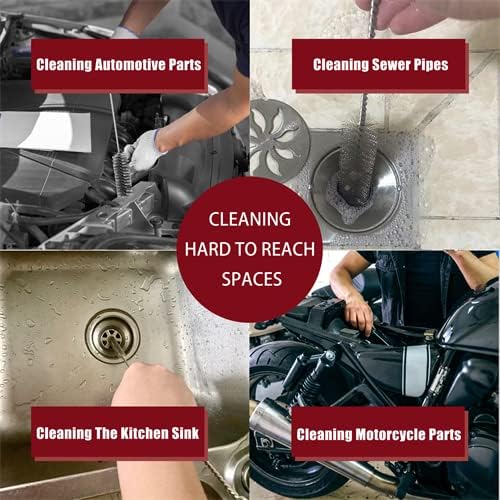 Cleaning Automotive Parts

Cleaning Sewer Pipes

CLEANING HARD TO REACH SPACES

Cleaning The Kitchen Sink

Cleaning Motorcycle Parts